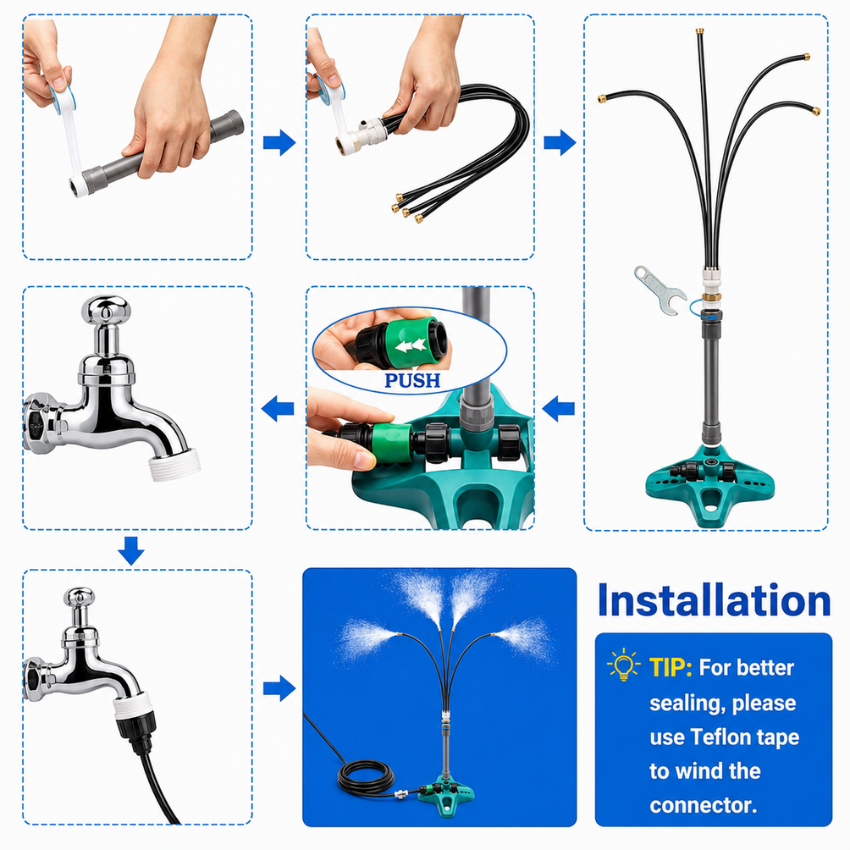 PUSH

Installation

TIP: For better sealing, please use Teflon tape to wind the connector.